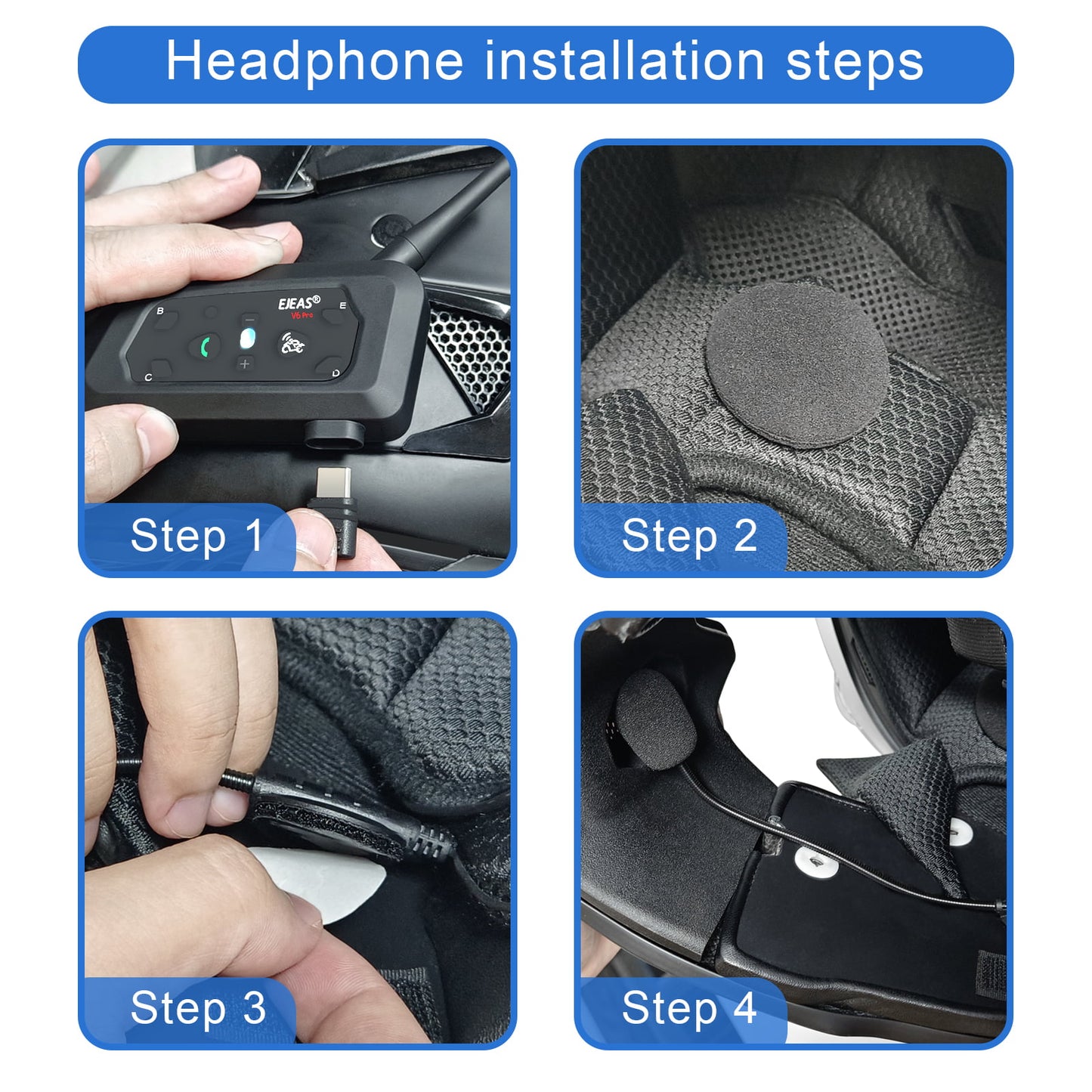 Headphone installation steps

EJEAS®
V6 Pro
B
E
C
D

Step 1

Step 2

Step 3

Step 4