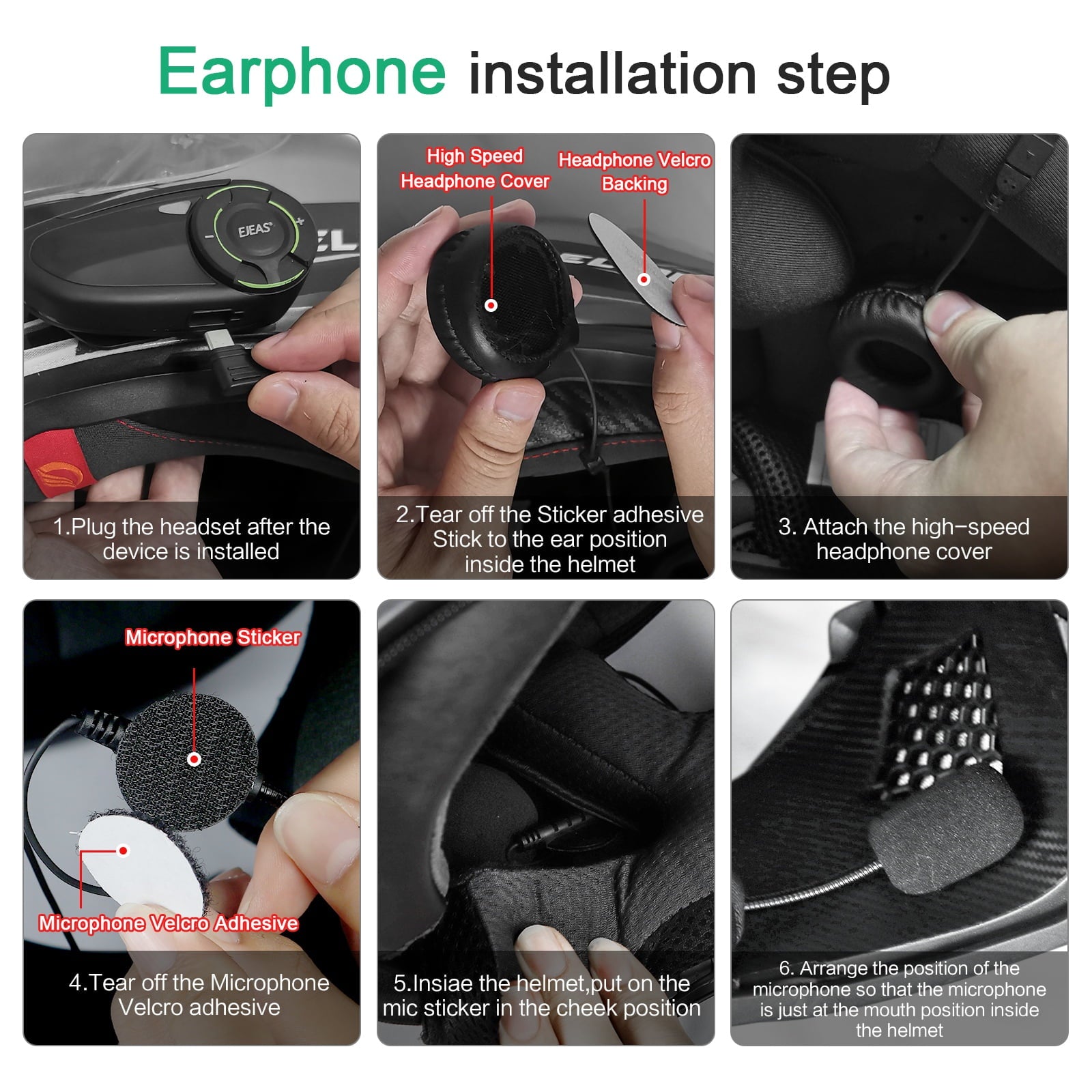 Earphone installation step

EJEAS

1.Plug the headset after the device is installed

High Speed Headphone Cover

Headphone Velcro Backing

2.Tear off the Sticker adhesive Stick to the ear position inside the helmet

3. Attach the high-speed headphone cover

Microphone Sticker

Microphone Velcro Adhesive

4.Tear off the Microphone Velcro adhesive

5.Insiae the helmet,put on the mic sticker in the cheek position

6. Arrange the position of the microphone so that the microphone is just at the mouth position inside the helmet